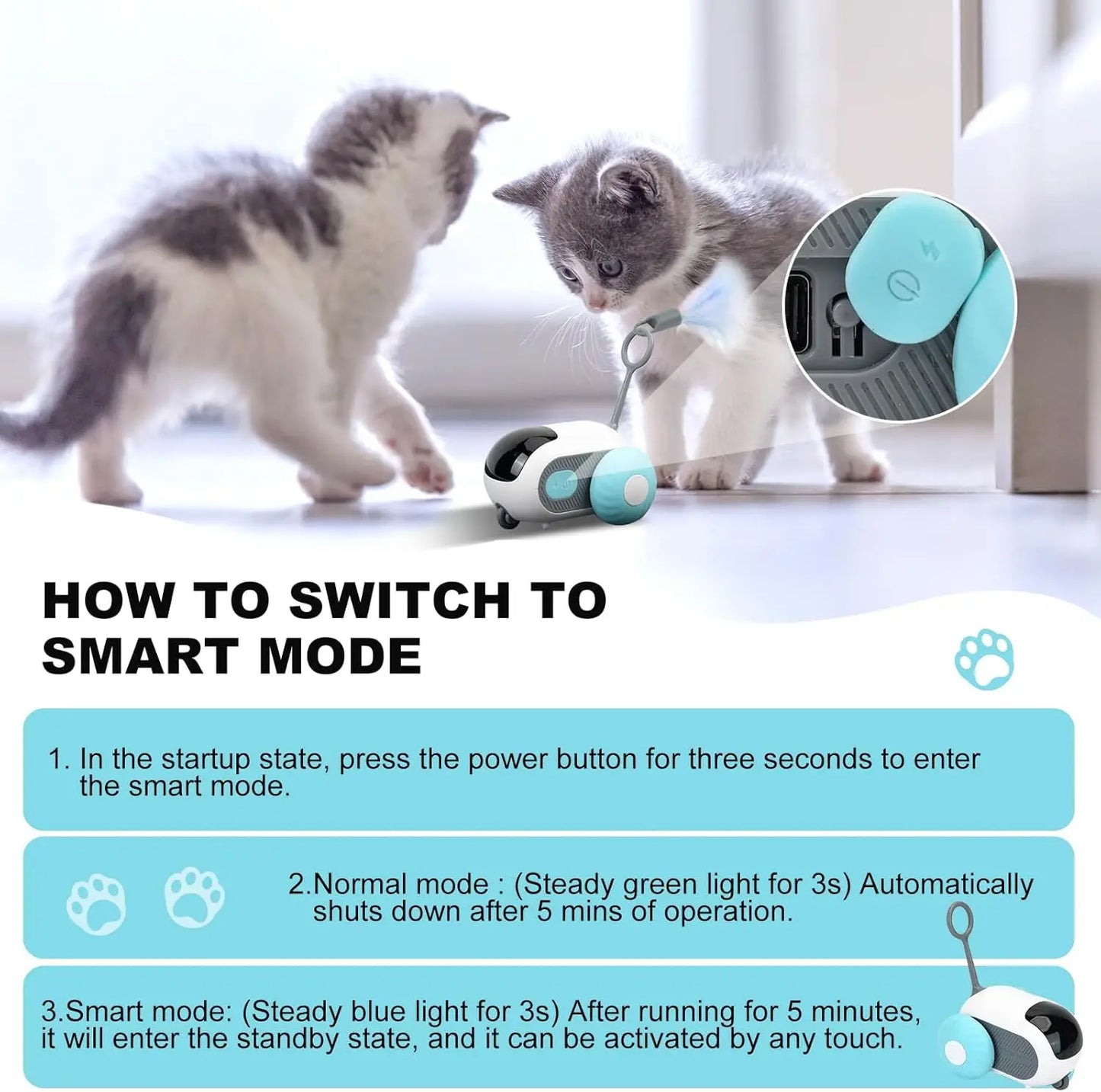 HOW TO SWITCH TO SMART MODE

1. In the startup state, press the power button for three seconds to enter the smart mode.

2.Normal mode : (Steady green light for 3s) Automatically shuts down after 5 mins of operation.

3.Smart mode: (Steady blue light for 3s) After running for 5 minutes, it will enter the standby state, and it can be activated by any touch.