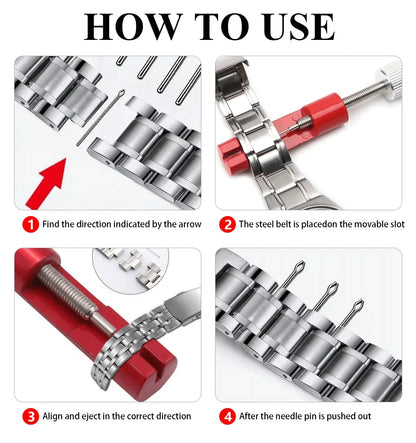 HOW TO USE

1 Find the direction indicated by the arrow

2 The steel belt is placedon the movable slot

3 Align and eject in the correct direction

4 After the needle pin is pushed out