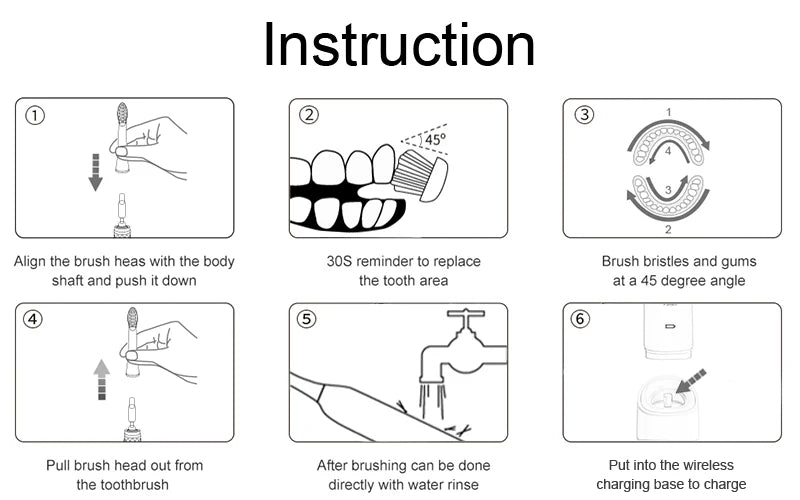 Instruction

①

Align the brush heas with the body shaft and push it down

②

45°

30S reminder to replace the tooth area

③

1

4

3

2

Brush bristles and gums at a 45 degree angle

④

Pull brush head out from the toothbrush

⑤

After brushing can be done directly with water rinse

⑥

Put into the wireless charging base to charge