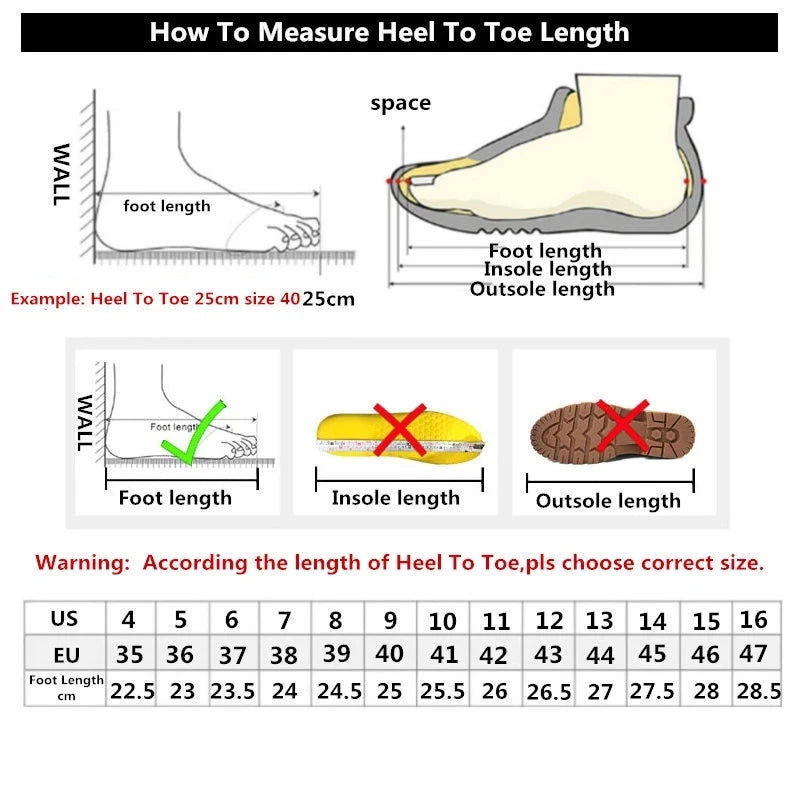 How To Measure Heel To Toe Length

WALL

foot length

Example: Heel To Toe 25cm size 40 25cm

space

Foot length
Insole length
Outsole length

WALL

Foot length

Foot length

Insole length

Outsole length

Warning: According the length of Heel To Toe,pls choose correct size.

| US | 4 | 5 | 6 | 7 | 8 | 9 | 10 | 11 | 12 | 13 | 14 | 15 | 16 |
|---|---|---|---|---|---|---|---|---|---|---|---|---|---|
| EU | 35 | 36 | 37 | 38 | 39 | 40 | 41 | 42 | 43 | 44 | 45 | 46 | 47 |
| Foot Length cm | 22.5 | 23 | 23.5 | 24 | 24.5 | 25 | 25.5 | 26 | 26.5 | 27 | 27.5 | 28 | 28.5 |