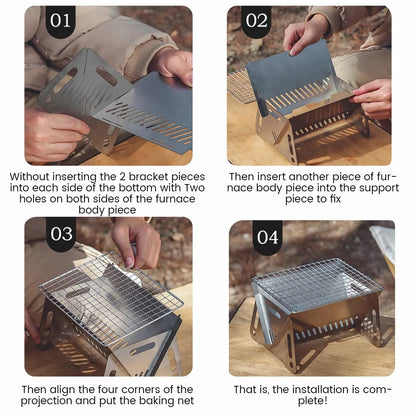 01

Without inserting the 2 bracket pieces into each side of the bottom with Two holes on both sides of the furnace body piece

02

Then insert another piece of furnace body piece into the support piece to fix

03

Then align the four corners of the projection and put the baking net

04

That is, the installation is complete!