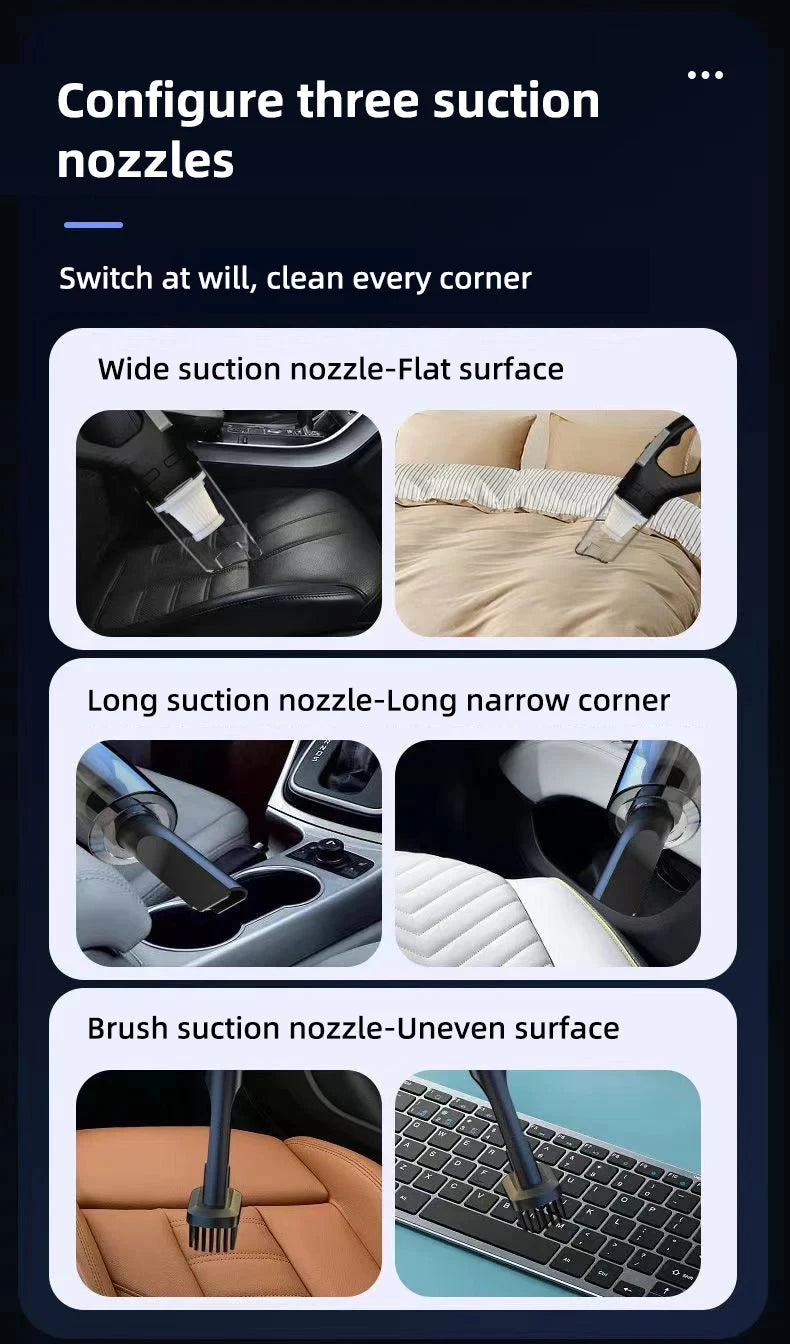 Configure three suction nozzles

Switch at will, clean every corner

Wide suction nozzle-Flat surface

Long suction nozzle-Long narrow corner

Brush suction nozzle-Uneven surface