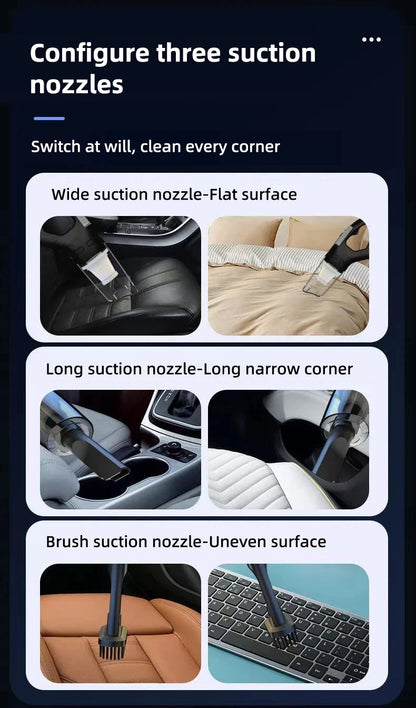 Configure three suction nozzles

Switch at will, clean every corner

Wide suction nozzle-Flat surface

Long suction nozzle-Long narrow corner

Brush suction nozzle-Uneven surface